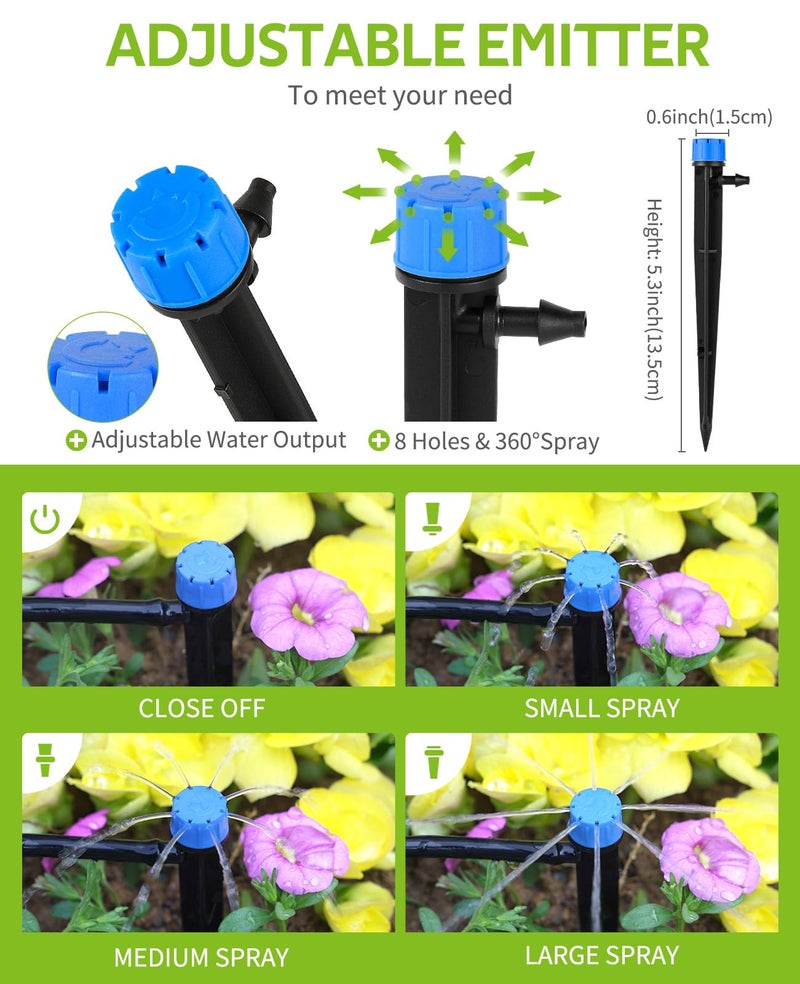 ADJUSTABLE EMITTER

To meet your need

0.6inch(1.5cm)

Height: 5.3inch(13.5cm)

Adjustable Water Output

8 Holes & 360°Spray

CLOSE OFF

SMALL SPRAY

MEDIUM SPRAY

LARGE SPRAY